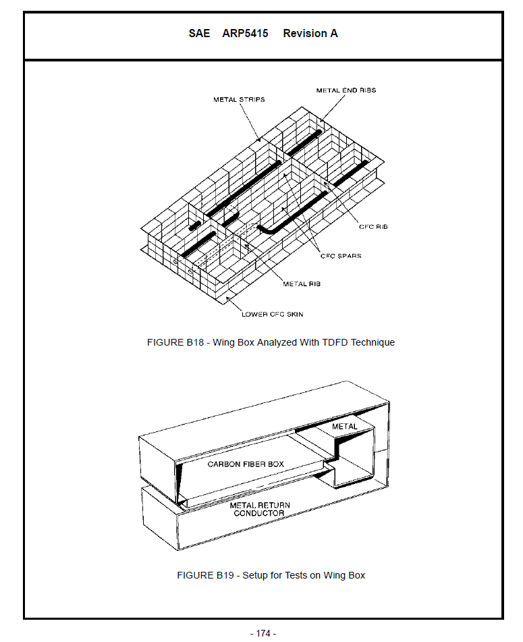 SAE ARP5415 Revision A

METAL STRIPS

METAL END RIBS

CFC RIB

CFC SPARS

METAL RIB

LOWER CFC SKIN

FIGURE B18 - Wing Box Analyzed With TDFD Technique

METAL

CARBON FIBER BOX

METAL RETURN CONDUCTOR

FIGURE B19 - Setup for Tests on Wing Box

- 174 -